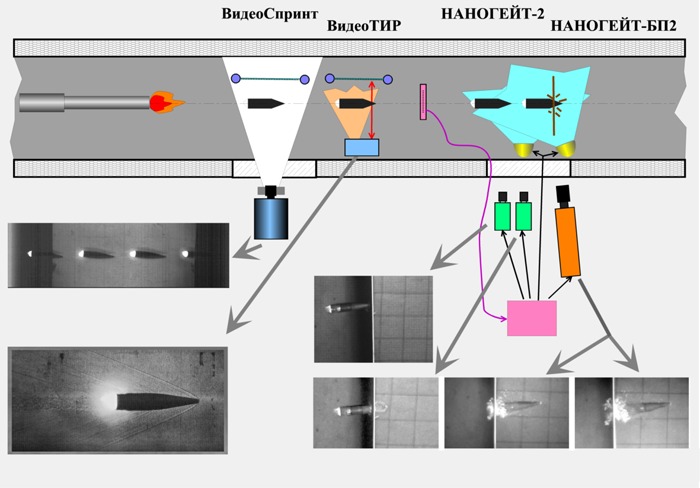 ВидеоСпринт ВидеоТИР НАНОГЕЙТ-2 НАНОГЕЙТ-БП2